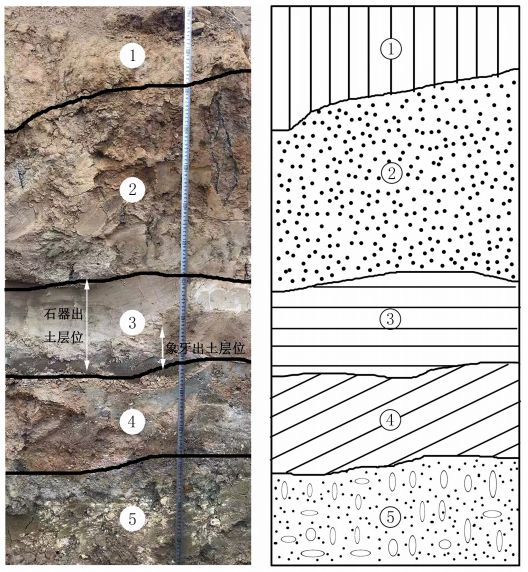 1

2

石器出土层位

3

象牙出土层位

4

5

①

②

③

④

⑤