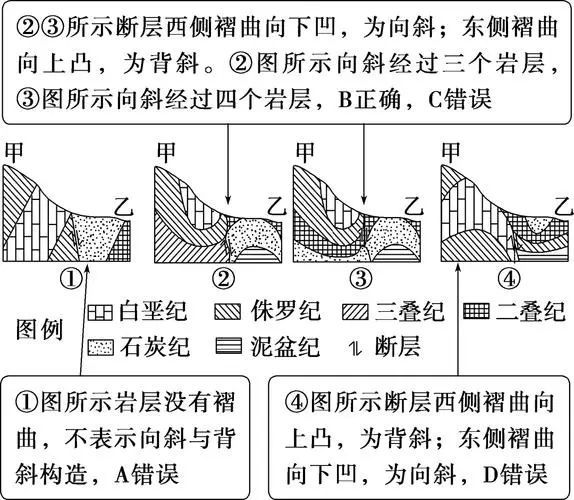 ②③所示断层西侧褶曲向下凹，为向斜；东侧褶曲向上凸，为背斜。②图所示向斜经过三个岩层，③图所示向斜经过四个岩层，B正确，C错误

甲 乙 ①
甲 乙 ②
甲 乙 ③
甲 乙 ④

图例
白垩纪
侏罗纪
三叠纪
二叠纪
石炭纪
泥盆纪
断层

①图所示岩层没有褶曲，不表示向斜与背斜构造，A错误

④图所示断层西侧褶曲向上凸，为背斜；东侧褶曲向下凹，为向斜，D错误